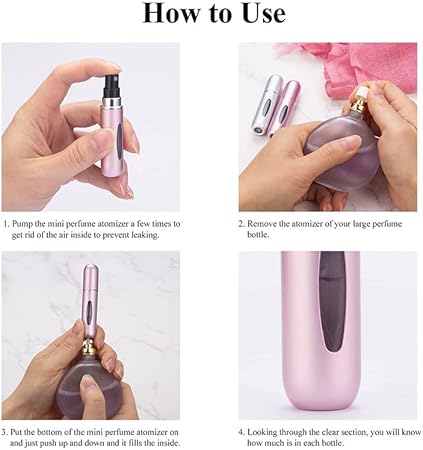 How to Use

1. Pump the mini perfume atomizer a few times to get rid of the air inside to prevent leaking.

2. Remove the atomizer of your large perfume bottle.

3. Put the bottom of the mini perfume atomizer on and just push up and down and it fills the inside.

4. Looking through the clear section, you will know how much is in each bottle.