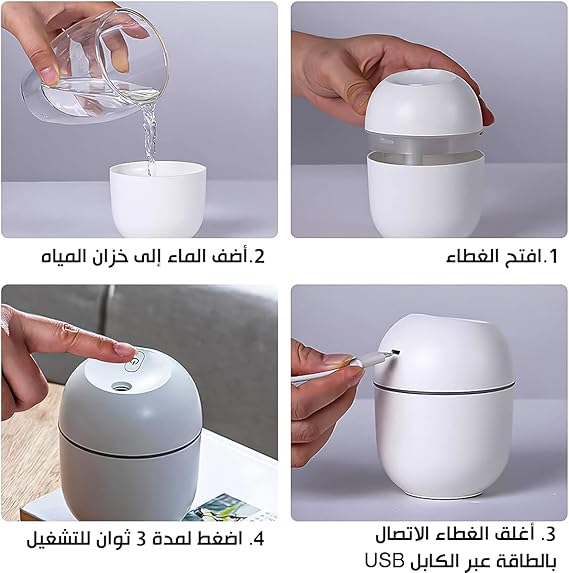 1.افتح الغطاء

2.أضف الماء إلى خزان المياه

3. أغلق الغطاء الاتصال بالطاقة عبر الكابل USB

4. اضغط لمدة 3 ثوان للتشغيل