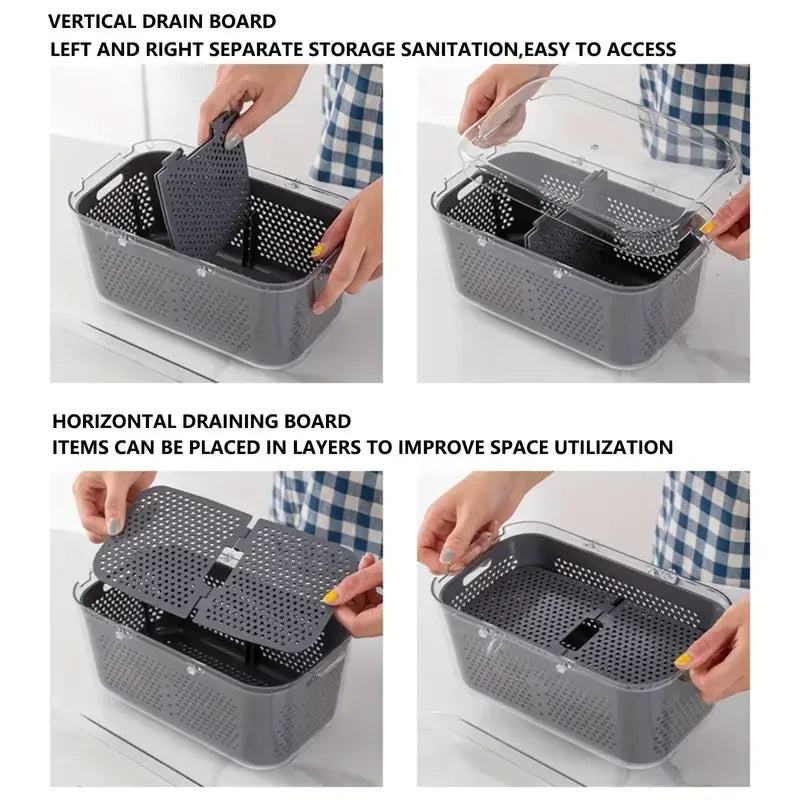 VERTICAL DRAIN BOARD
LEFT AND RIGHT SEPARATE STORAGE SANITATION,EASY TO ACCESS

HORIZONTAL DRAINING BOARD
ITEMS CAN BE PLACED IN LAYERS TO IMPROVE SPACE UTILIZATION