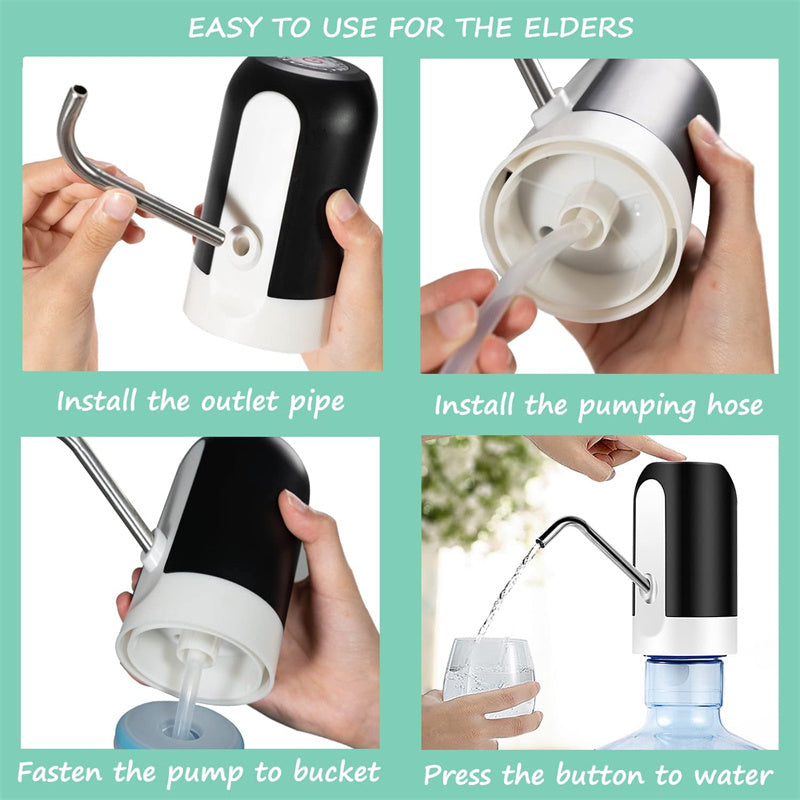 EASY TO USE FOR THE ELDERS

Install the outlet pipe

Install the pumping hose

Fasten the pump to bucket

Press the button to water