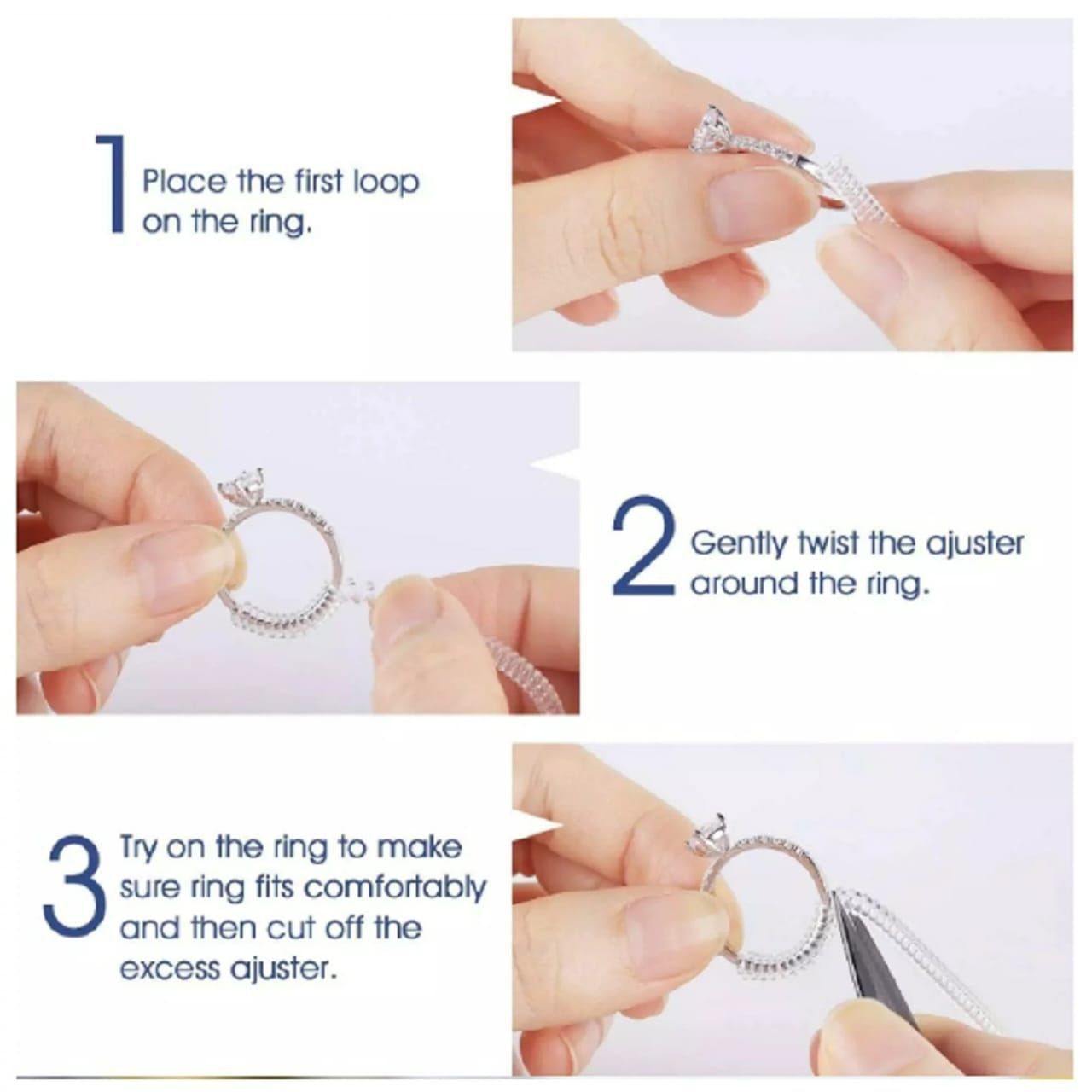 1 Place the first loop on the ring.

2 Gently twist the ajuster around the ring.

3 Try on the ring to make sure ring fits comfortably and then cut off the excess ajuster.