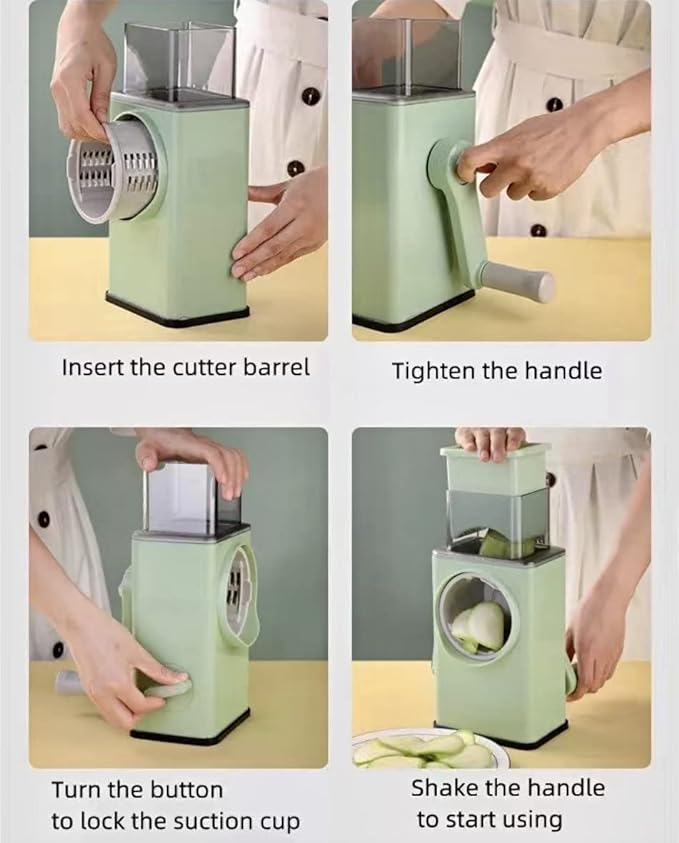 Insert the cutter barrel

Tighten the handle

Turn the button to lock the suction cup

Shake the handle to start using