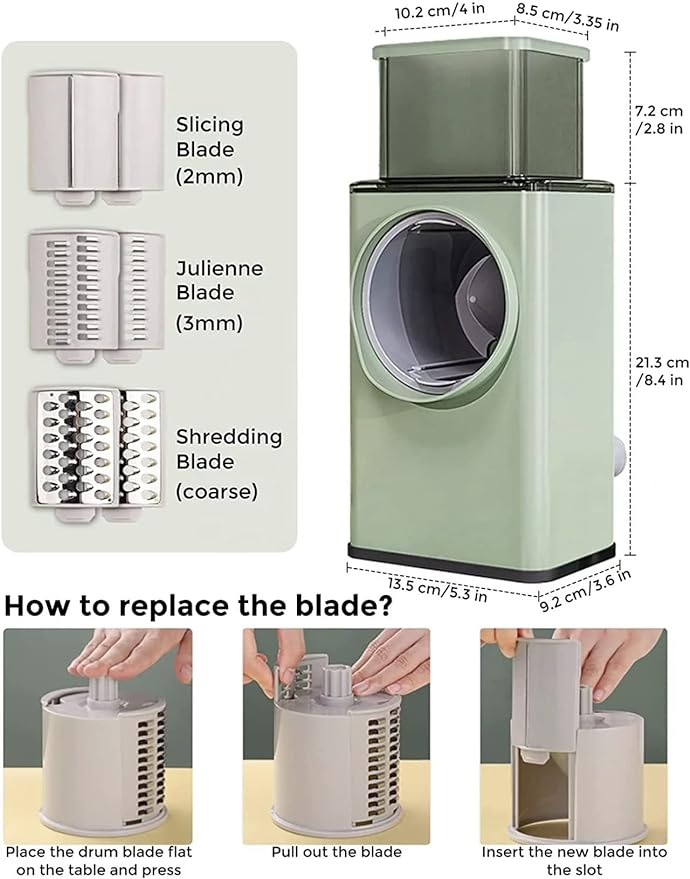 Slicing Blade (2mm)

Julienne Blade (3mm)

Shredding Blade (coarse)

10.2 cm/4 in

8.5 cm/3.35 in

7.2 cm /2.8 in

21.3 cm /8.4 in

13.5 cm/5.3 in

9.2 cm/3.6 in

How to replace the blade?

Place the drum blade flat on the table and press

Pull out the blade

Insert the new blade into the slot